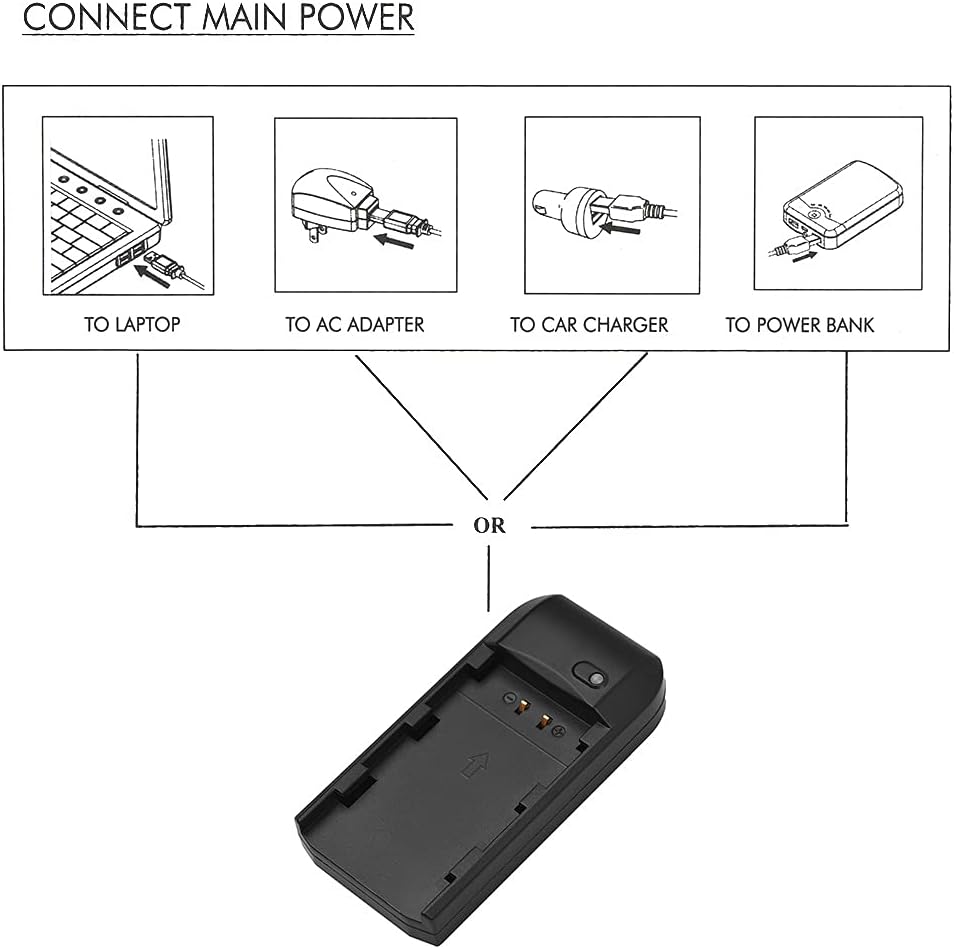 CONNECT MAIN POWER

TO LAPTOP

TO AC ADAPTER

TO CAR CHARGER

TO POWER BANK

OR