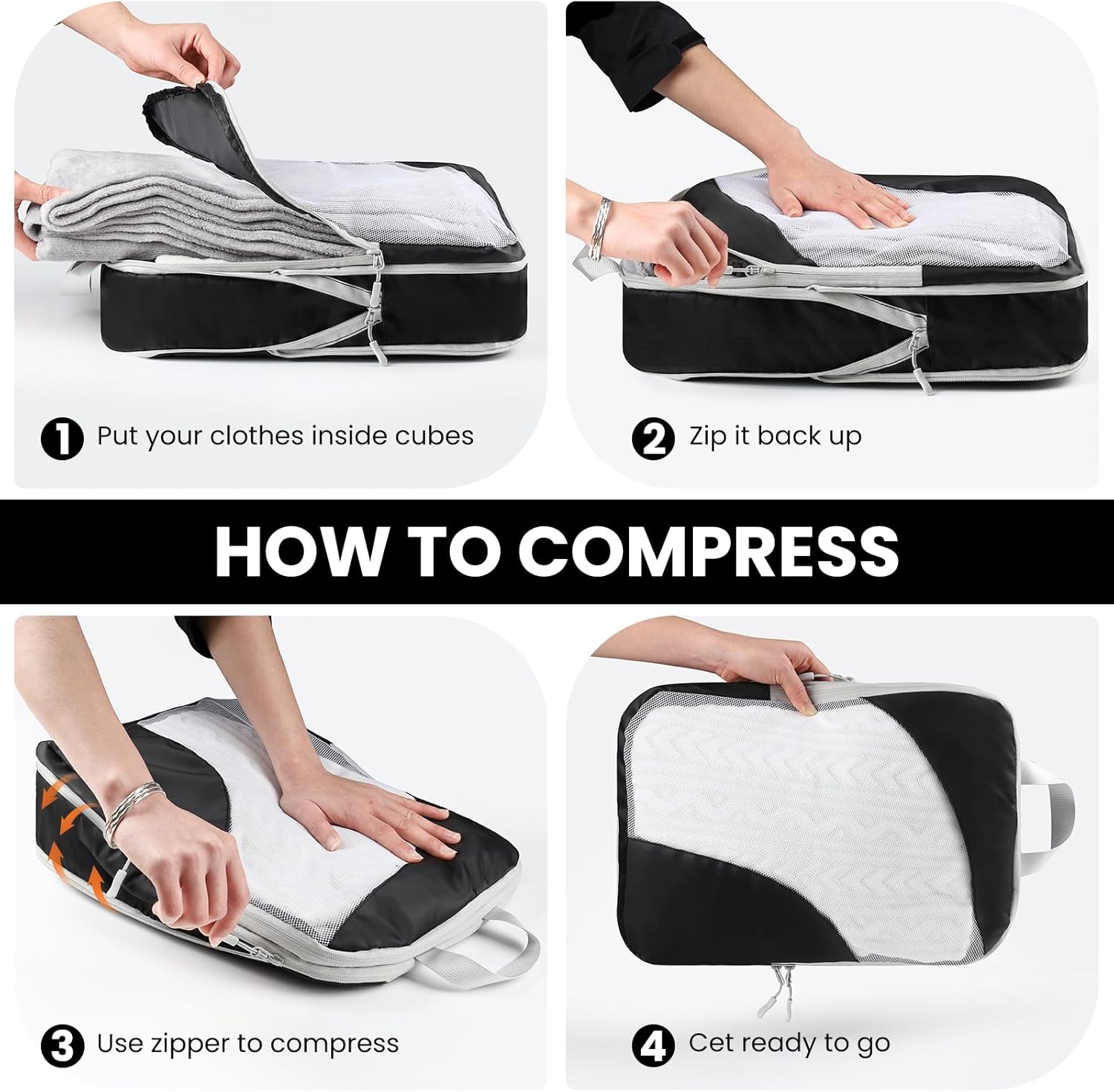 1 Put your clothes inside cubes

2 Zip it back up

HOW TO COMPRESS

3 Use zipper to compress

4 Cet ready to go