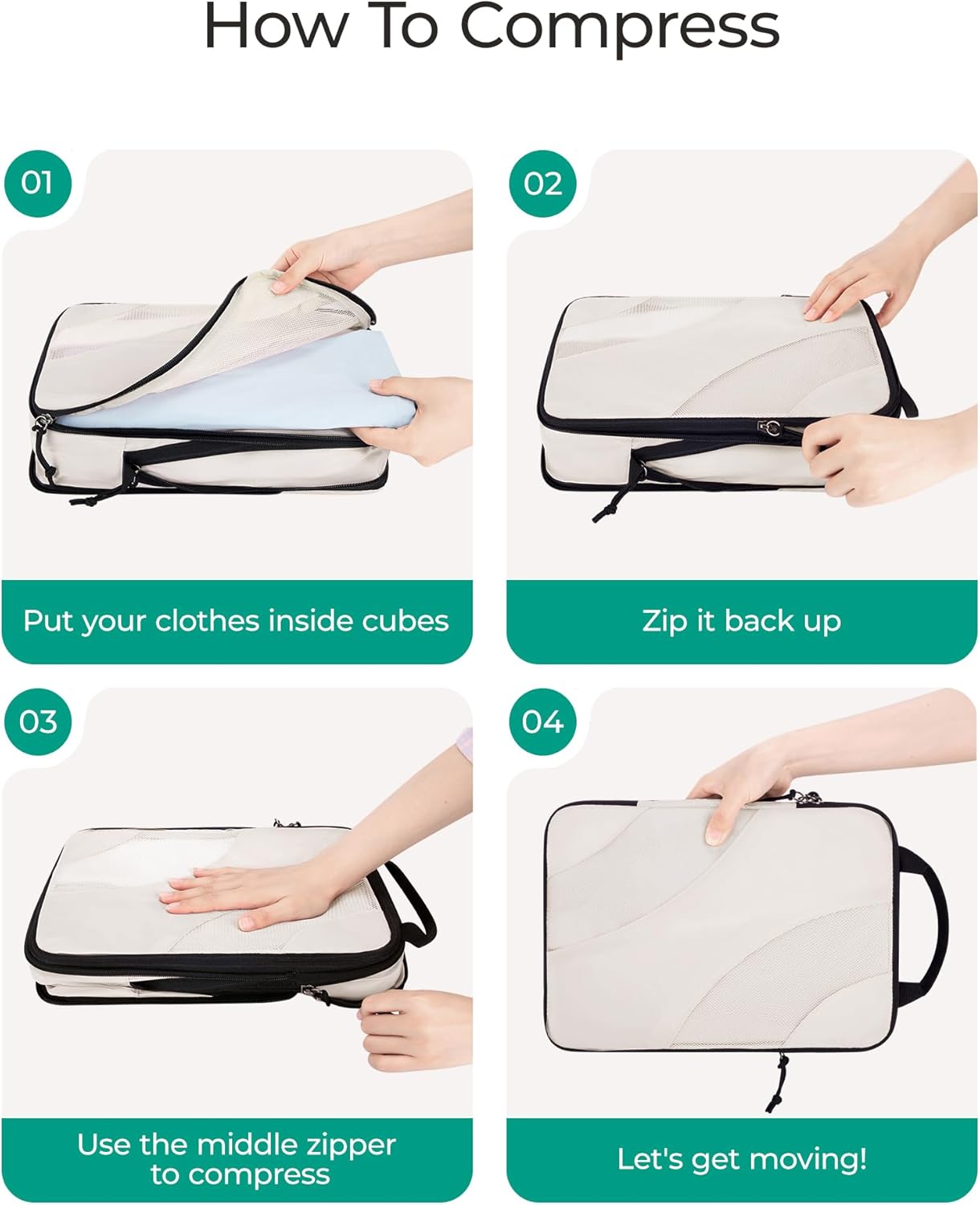 How To Compress

01

Put your clothes inside cubes

02

Zip it back up

03

Use the middle zipper to compress

04

Let's get moving!