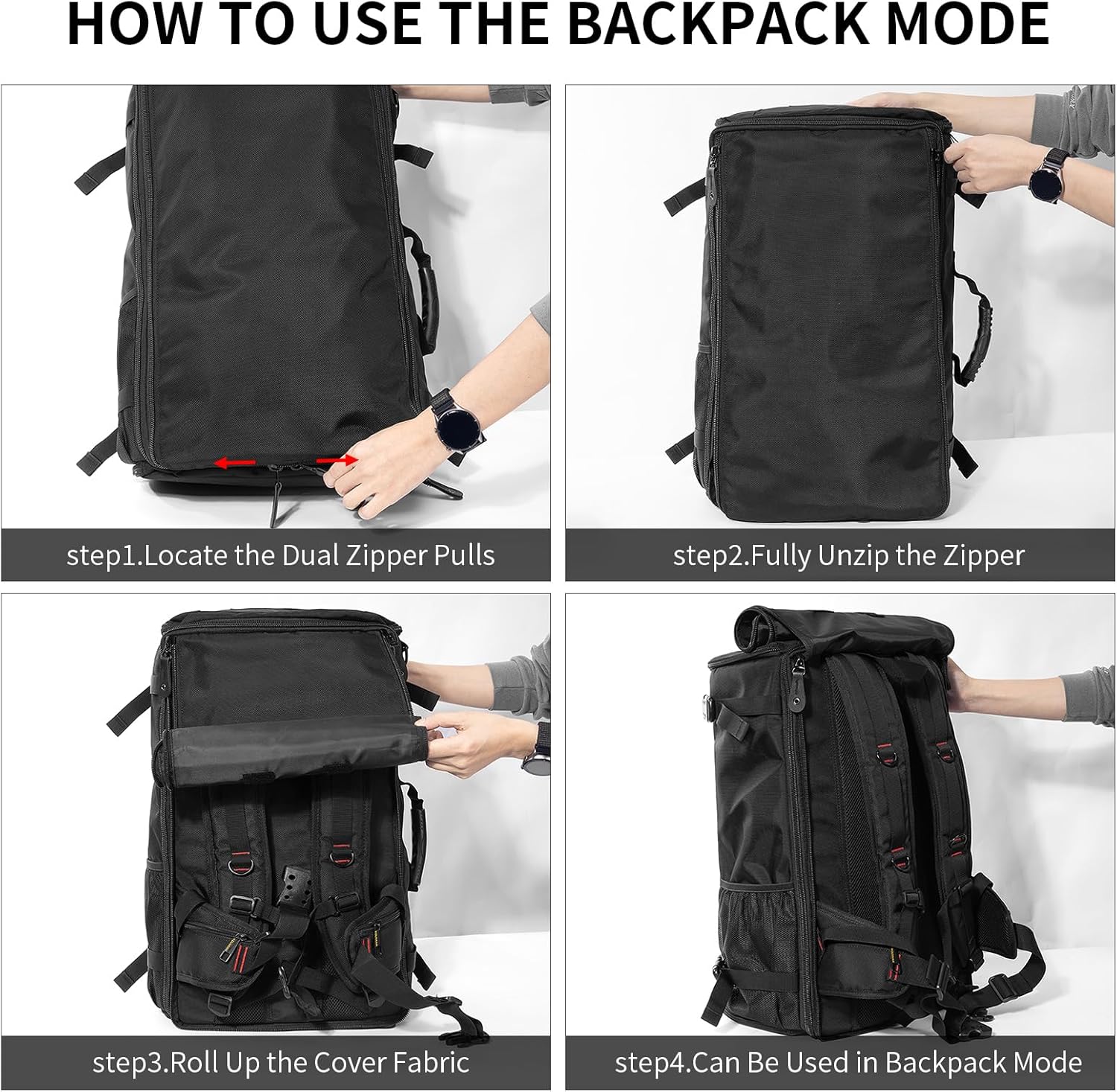 HOW TO USE THE BACKPACK MODE

step1.Locate the Dual Zipper Pulls

step2.Fully Unzip the Zipper

step3.Roll Up the Cover Fabric

step4.Can Be Used in Backpack Mode