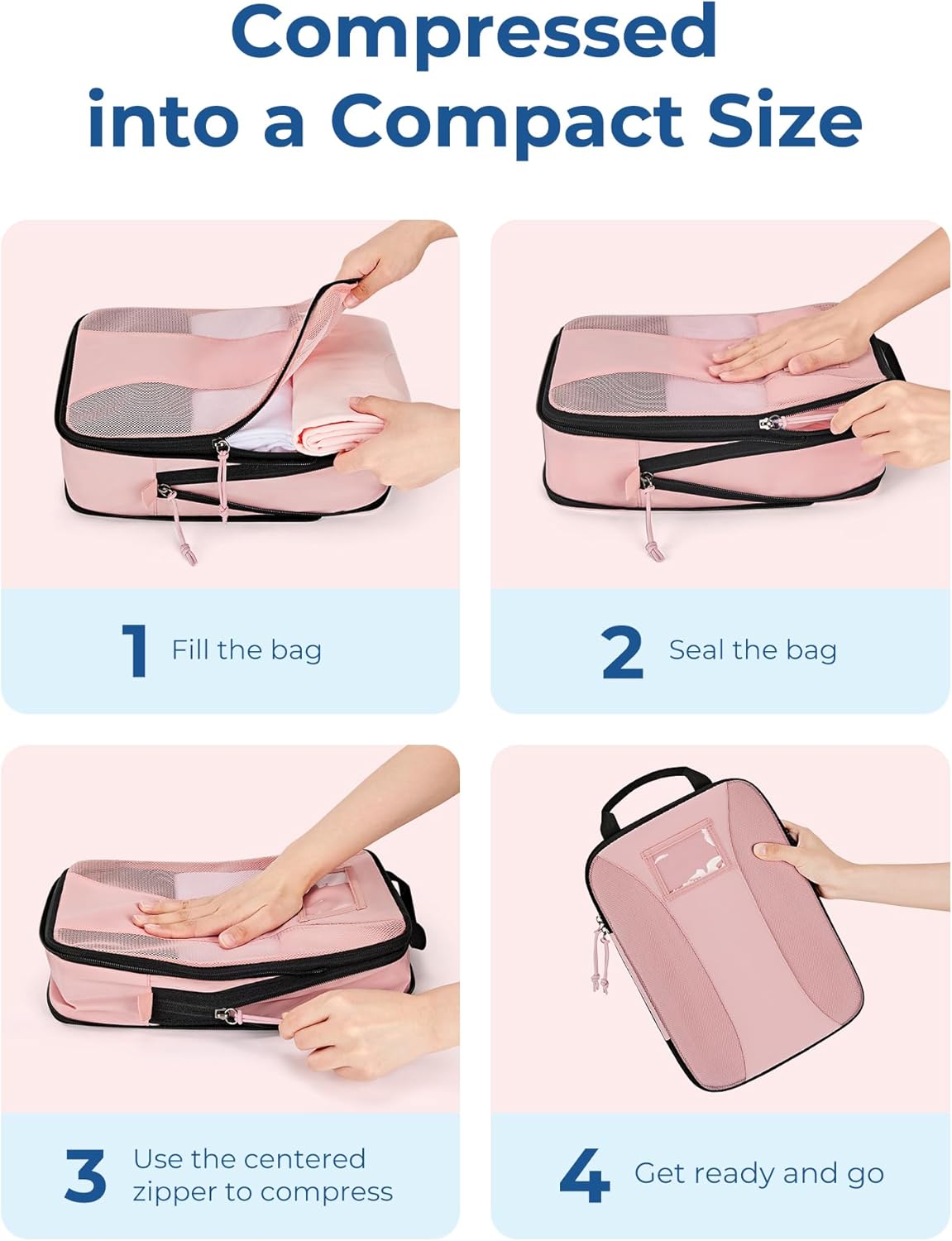 Compressed into a Compact Size

1 Fill the bag

2 Seal the bag

3 Use the centered zipper to compress

4 Get ready and go