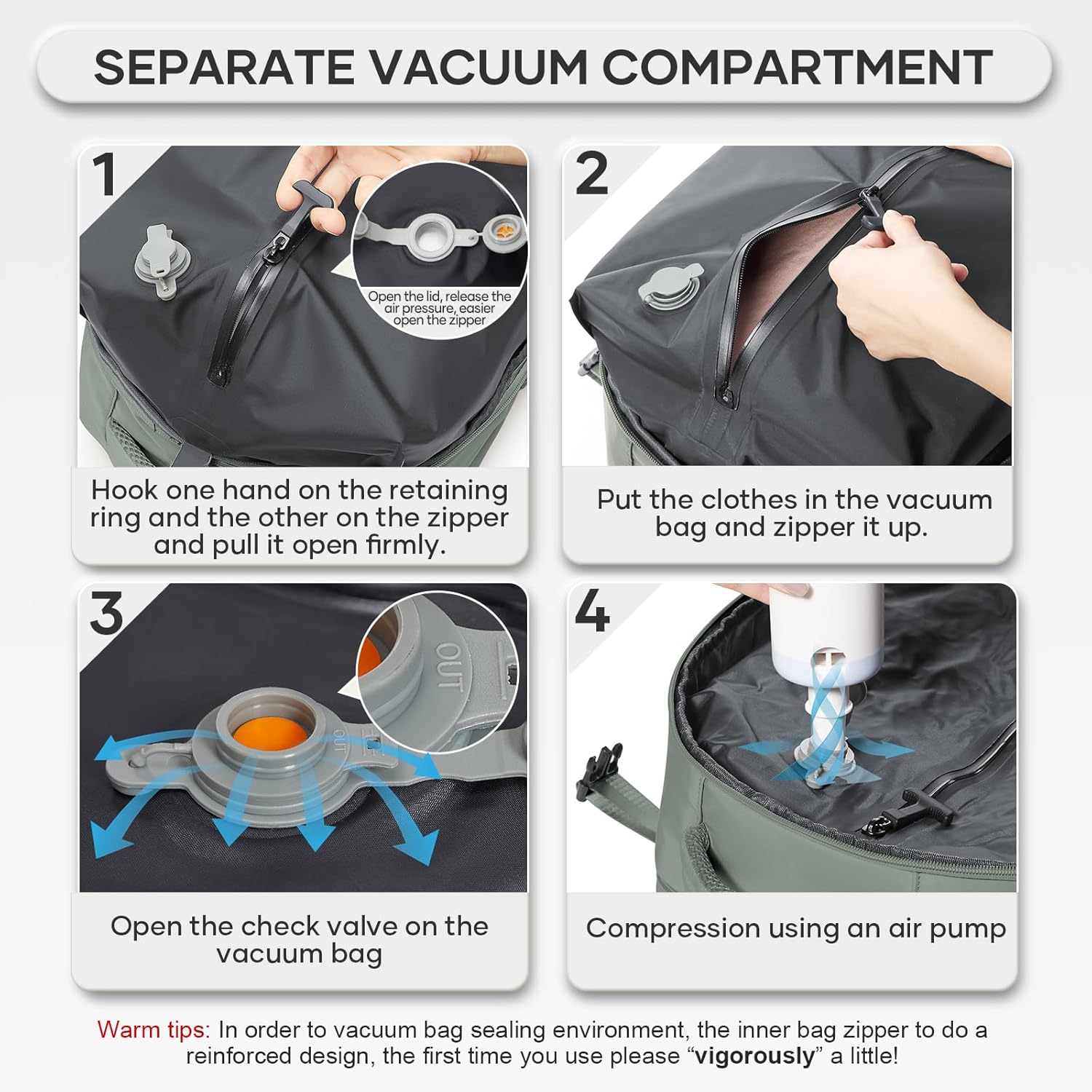 SEPARATE VACUUM COMPARTMENT

1

Open the lid, release the air pressure, easier open the zipper

Hook one hand on the retaining ring and the other on the zipper and pull it open firmly.

2

Put the clothes in the vacuum bag and zipper it up.

3

OUT

OUT

Open the check valve on the vacuum bag

4

Compression using an air pump

Warm tips: In order to vacuum bag sealing environment, the inner bag zipper to do a reinforced design, the first time you use please “vigorously” a little!