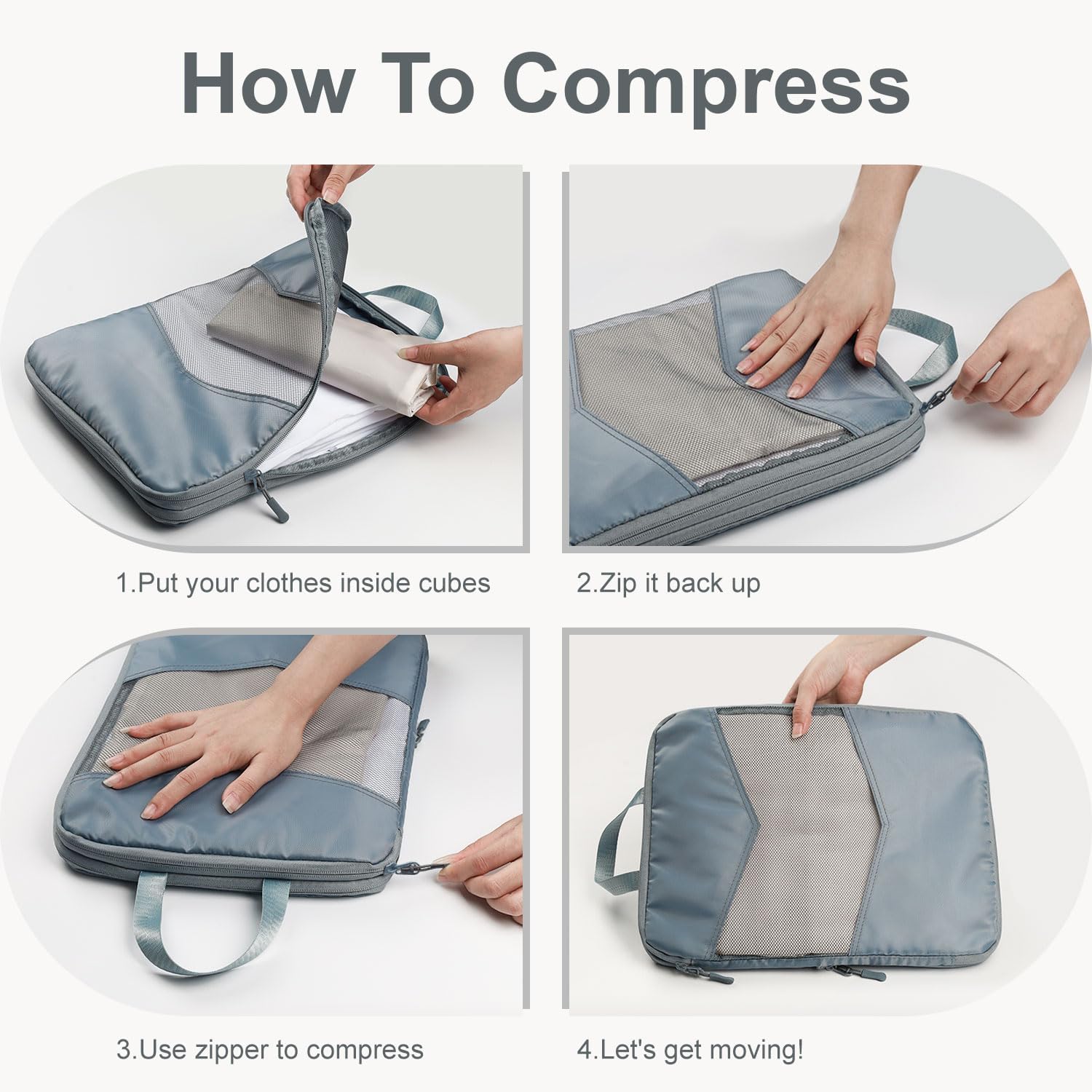 How To Compress

1.Put your clothes inside cubes

2.Zip it back up

3.Use zipper to compress

4.Let's get moving!