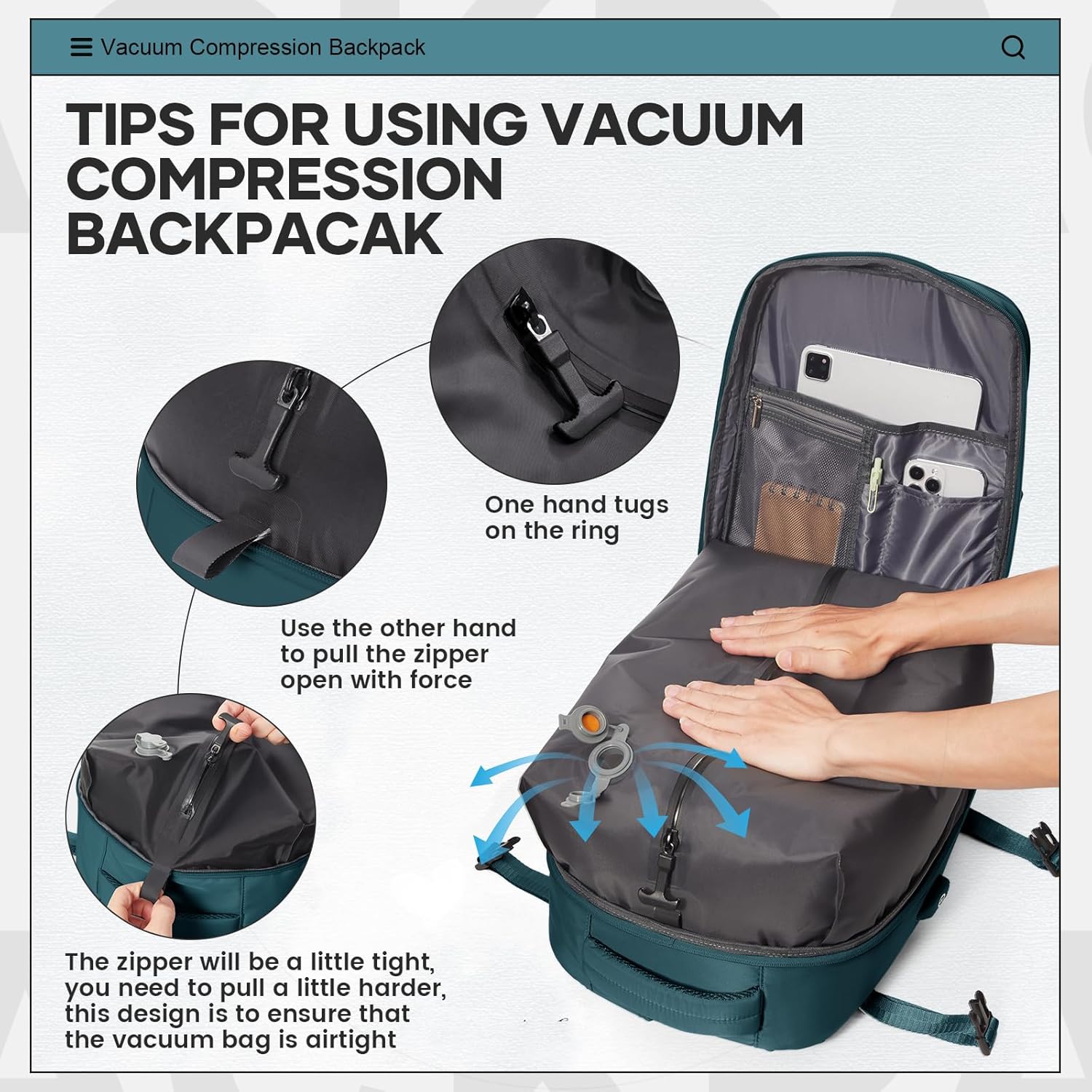 Vacuum Compression Backpack

TIPS FOR USING VACUUM COMPRESSION BACKPACAK

One hand tugs on the ring

Use the other hand to pull the zipper open with force

The zipper will be a little tight, you need to pull a little harder, this design is to ensure that the vacuum bag is airtight