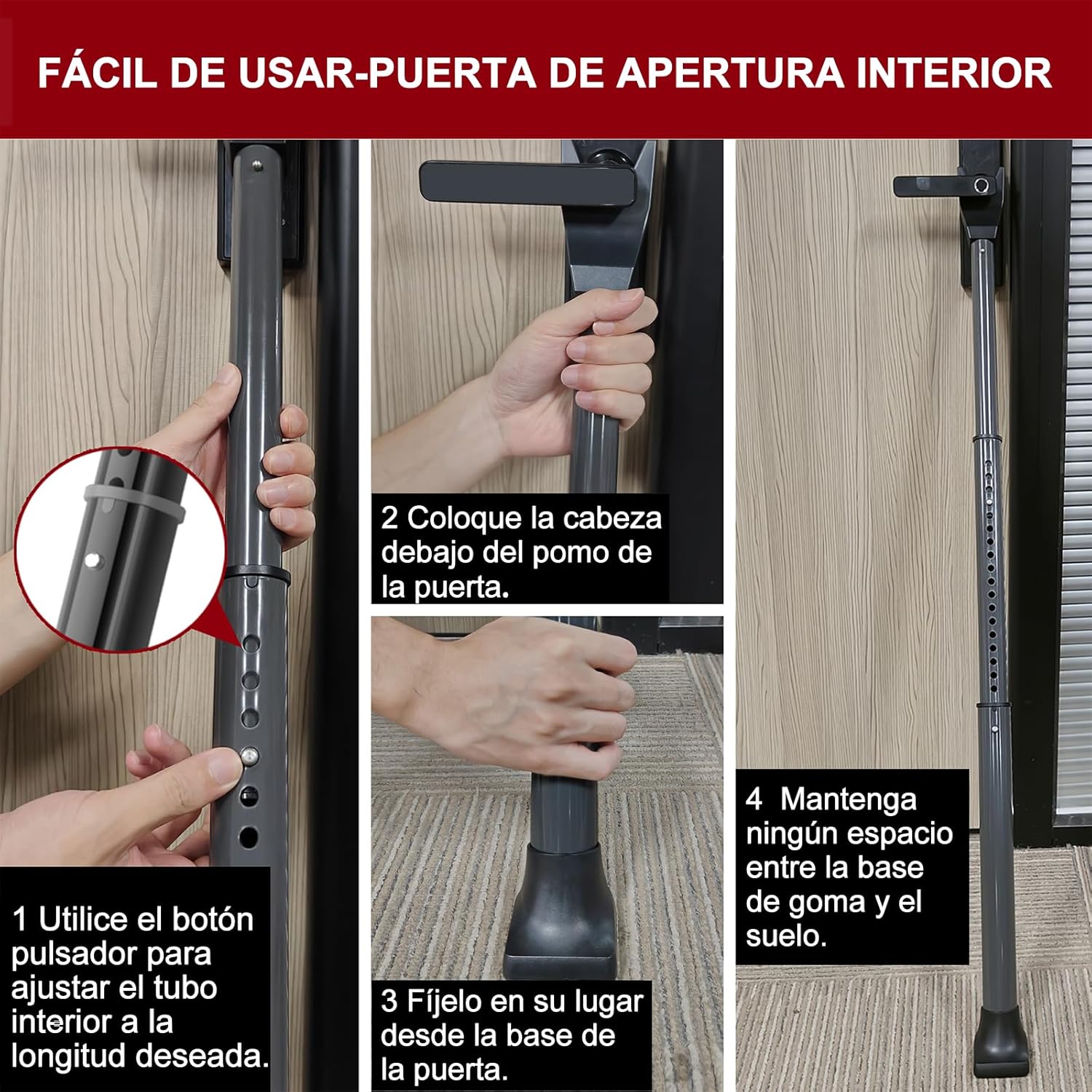 FÁCIL DE USAR-PUERTA DE APERTURA INTERIOR

1 Utilice el botón pulsador para ajustar el tubo interior a la longitud deseada.

2 Coloque la cabeza debajo del pomo de la puerta.

3 Fíjelo en su lugar desde la base de la puerta.

4 Mantenga ningún espacio entre la base de goma y el suelo.