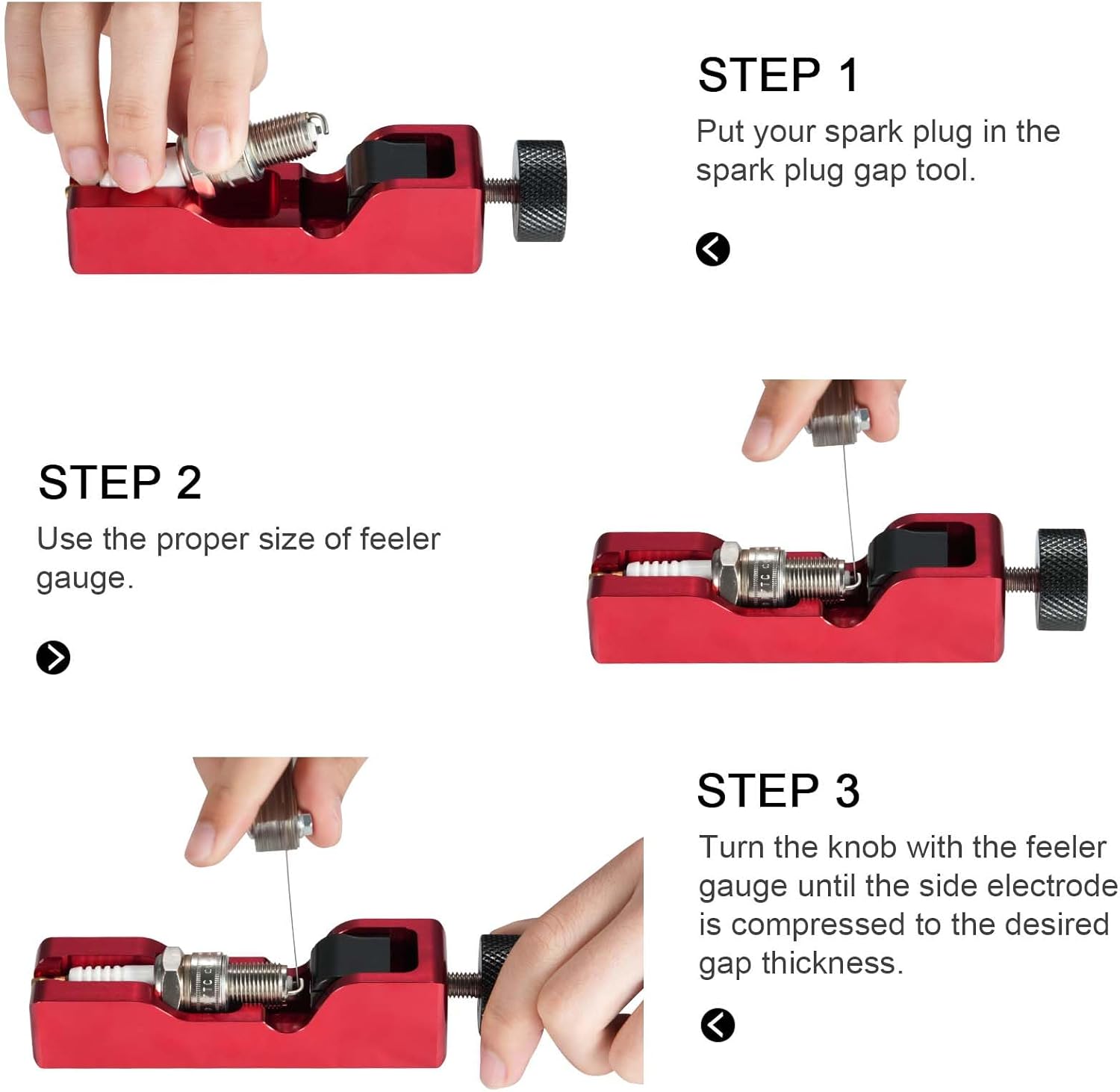 STEP 1

Put your spark plug in the spark plug gap tool.

STEP 2

Use the proper size of feeler gauge.

STEP 3

Turn the knob with the feeler gauge until the side electrode is compressed to the desired gap thickness.