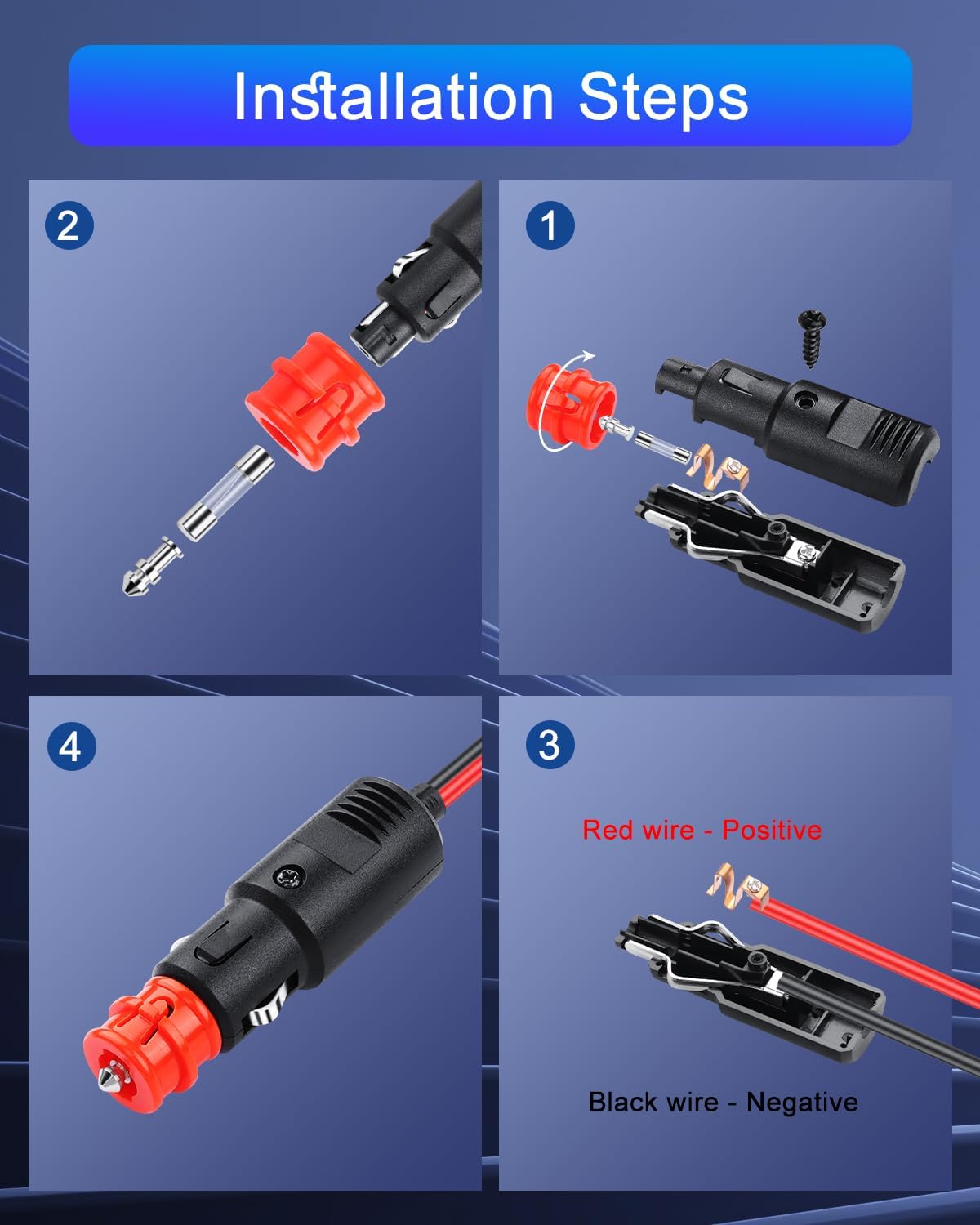 Installation Steps

2

1

4

3

Red wire - Positive

Black wire - Negative