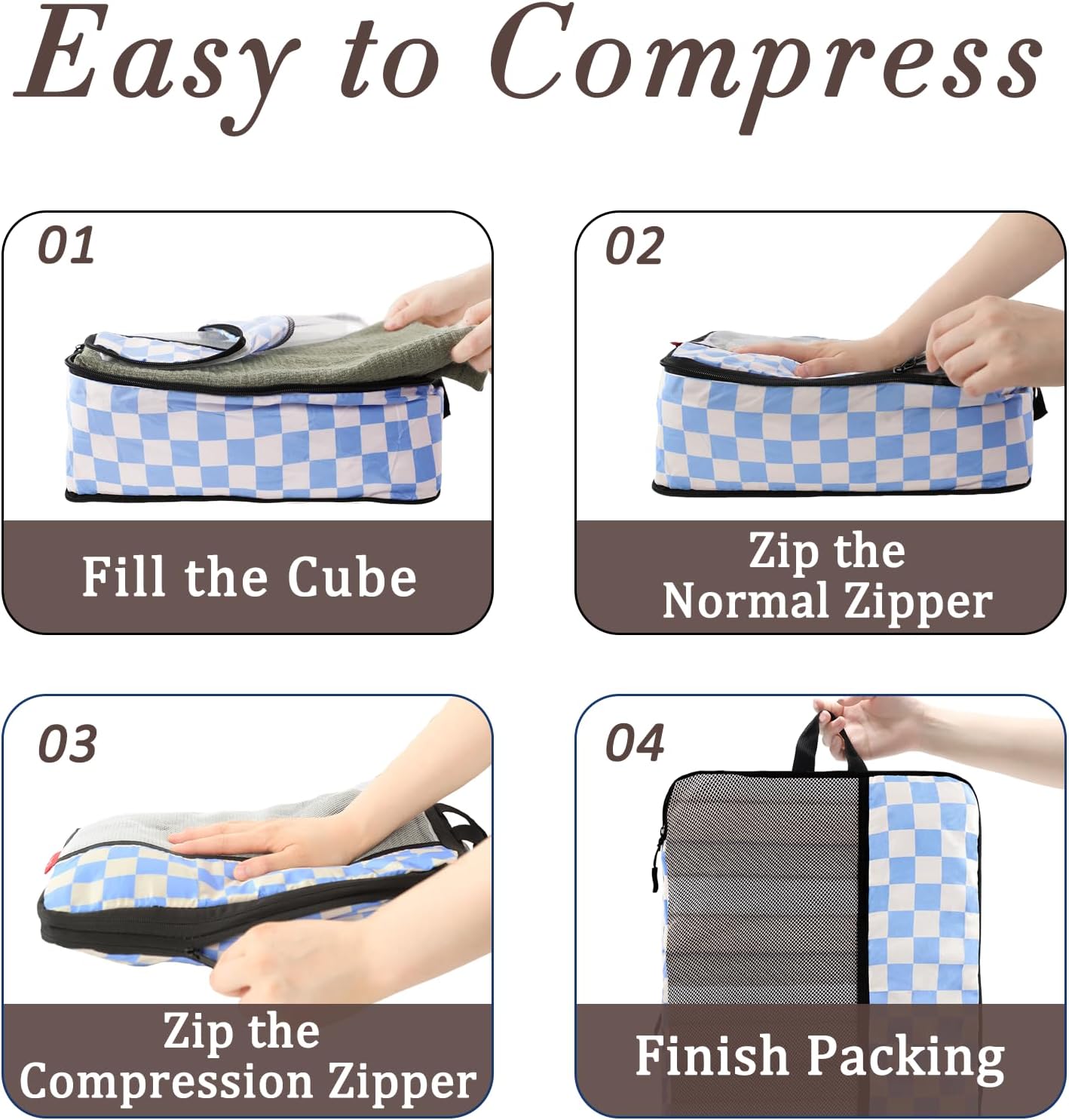 Easy to Compress

01

Fill the Cube

02

Zip the Normal Zipper

03

Zip the Compression Zipper

04

Finish Packing