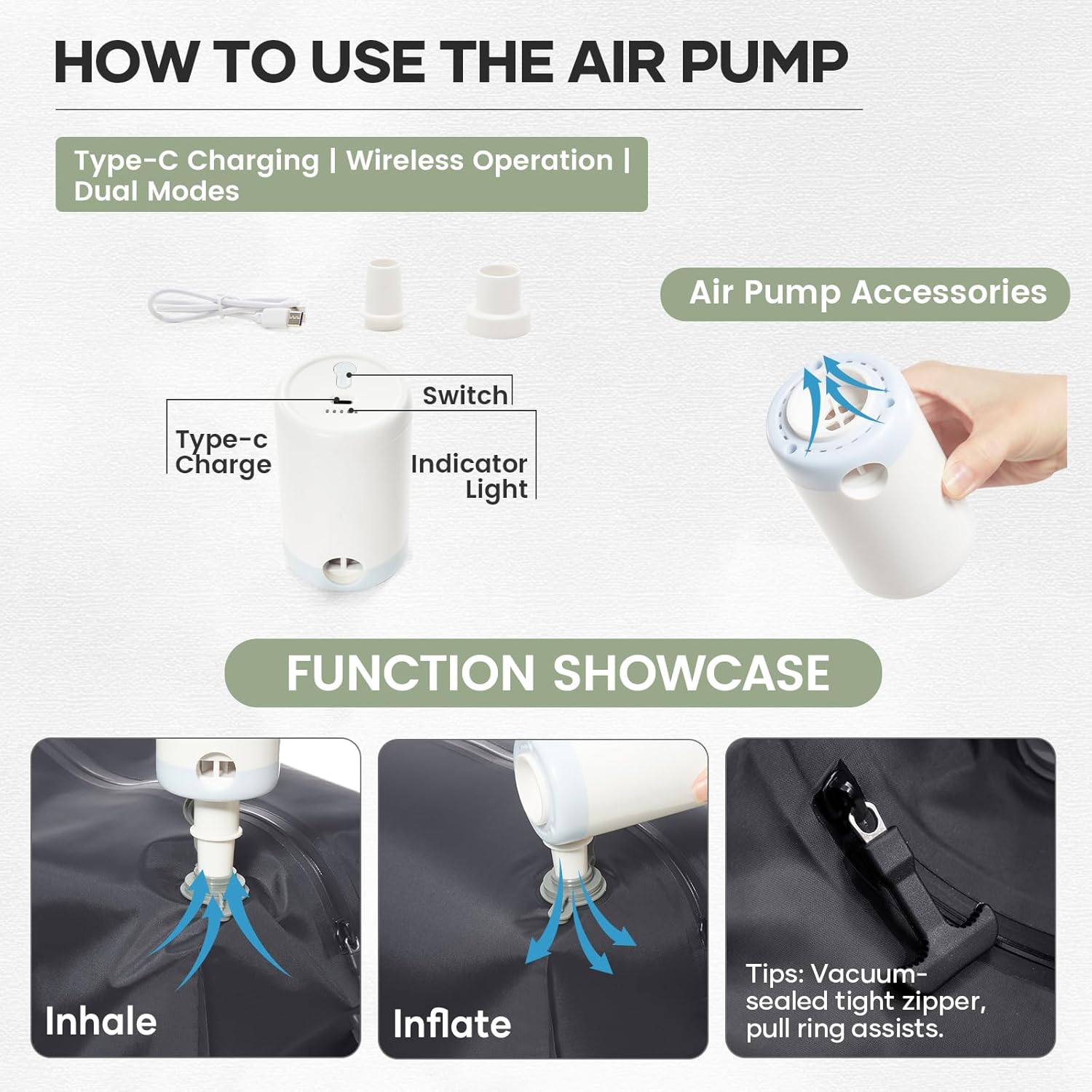 HOW TO USE THE AIR PUMP

Type-C Charging | Wireless Operation | Dual Modes

Air Pump Accessories

Switch

Type-c Charge

Indicator Light

FUNCTION SHOWCASE

Inhale

Inflate

Tips: Vacuum-sealed tight zipper, pull ring assists.