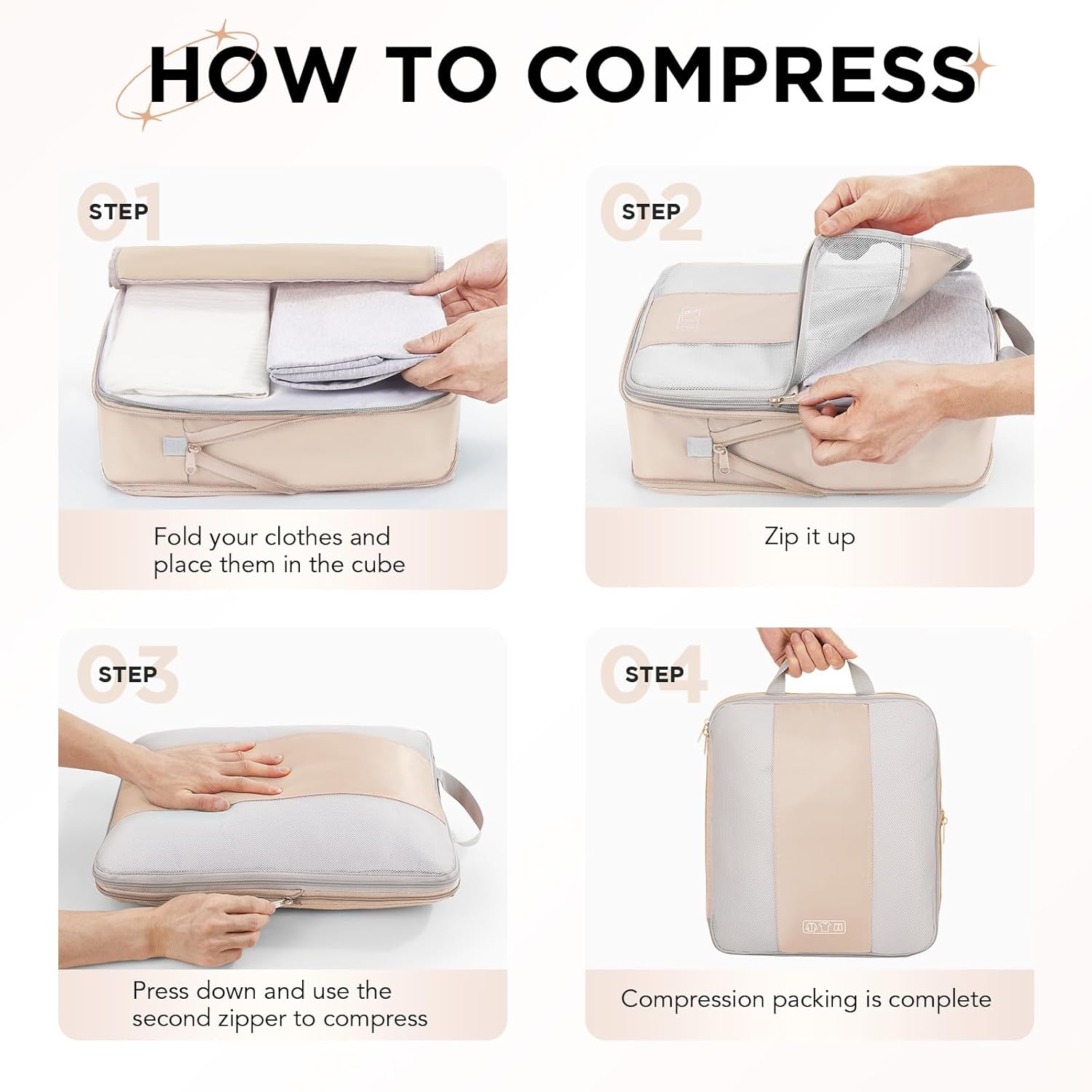 HOW TO COMPRESS

01 STEP

Fold your clothes and place them in the cube

02 STEP

Zip it up

03 STEP

Press down and use the second zipper to compress

04 STEP

Compression packing is complete