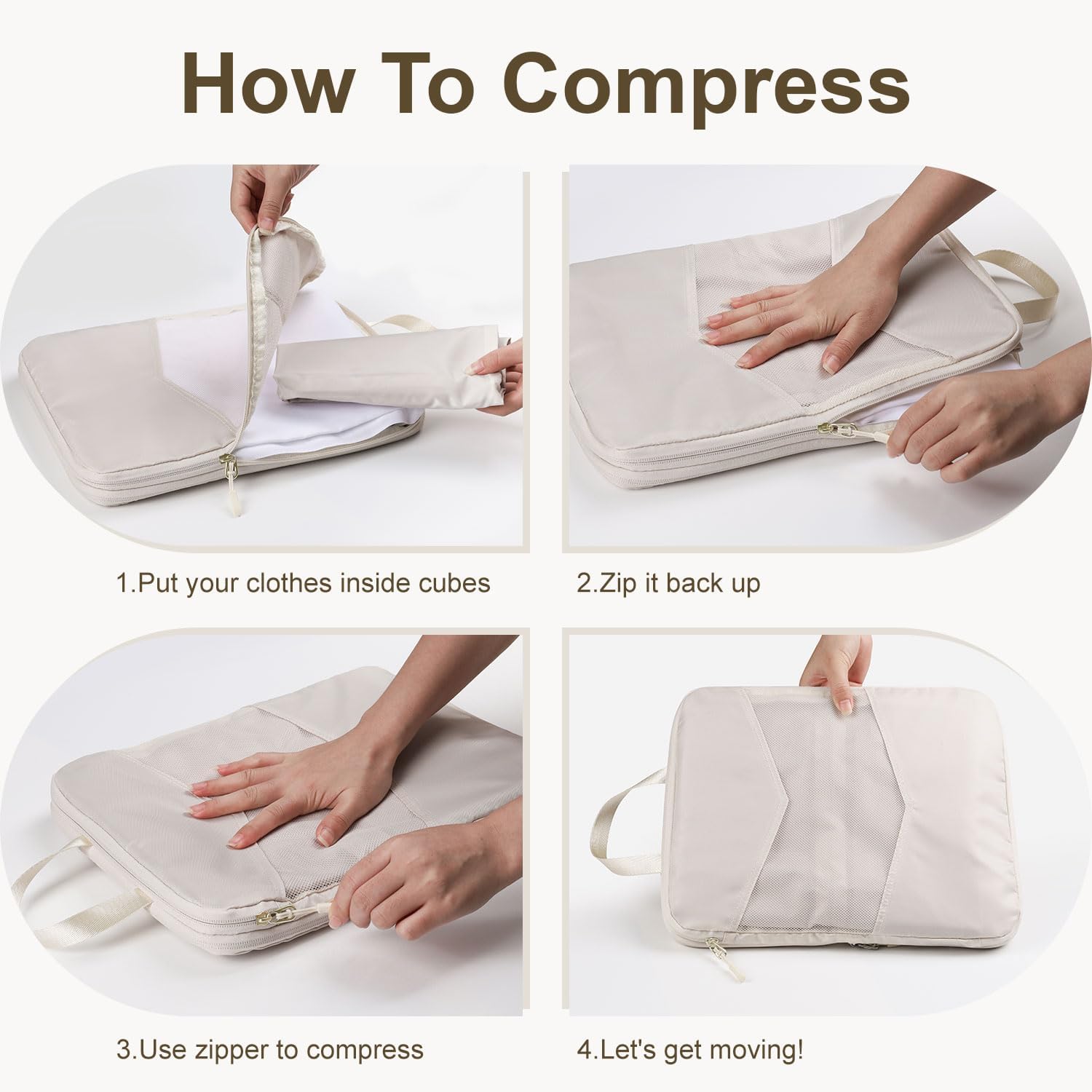 How To Compress

1.Put your clothes inside cubes

2.Zip it back up

3.Use zipper to compress

4.Let's get moving!