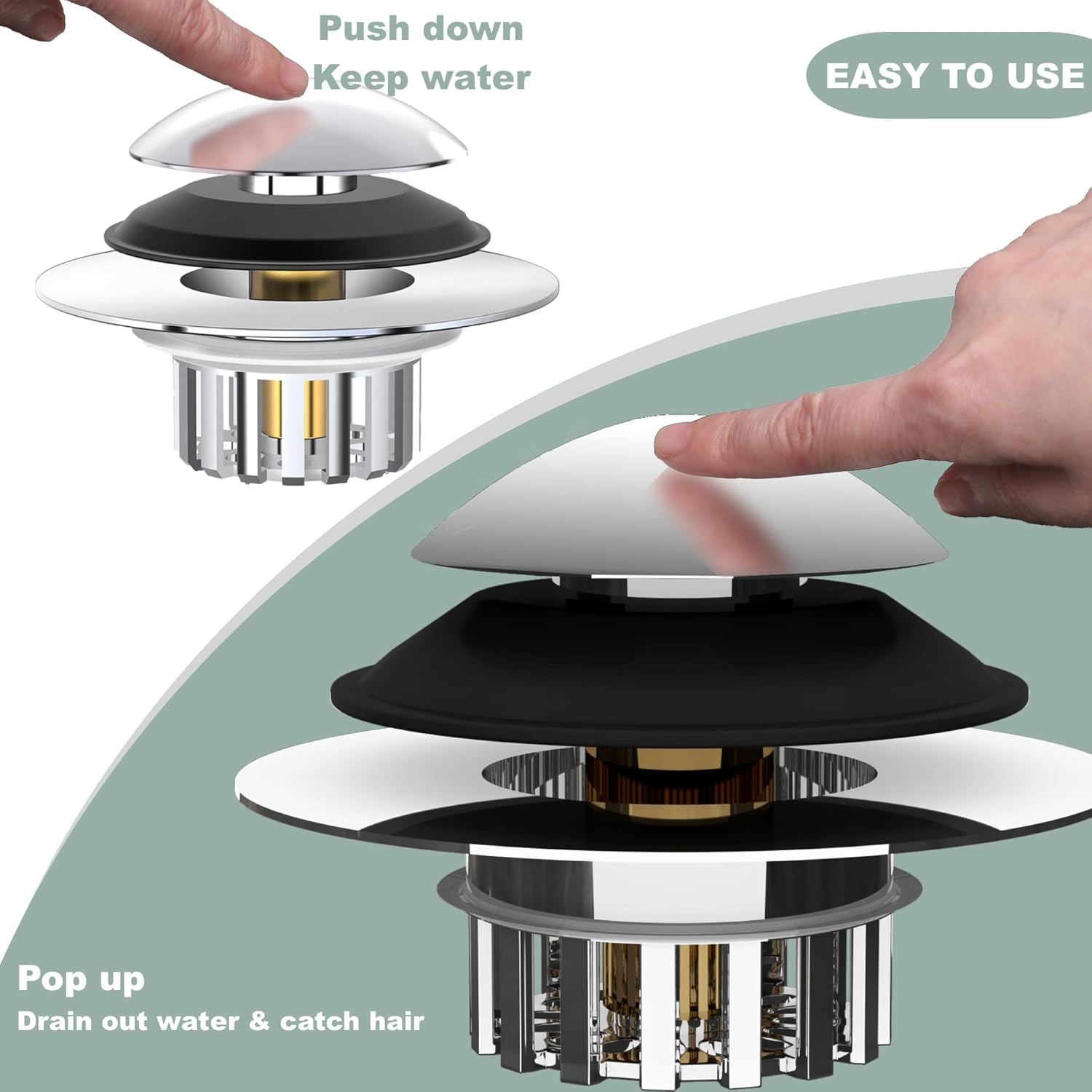 Push down
Keep water

EASY TO USE

Pop up
Drain out water & catch hair