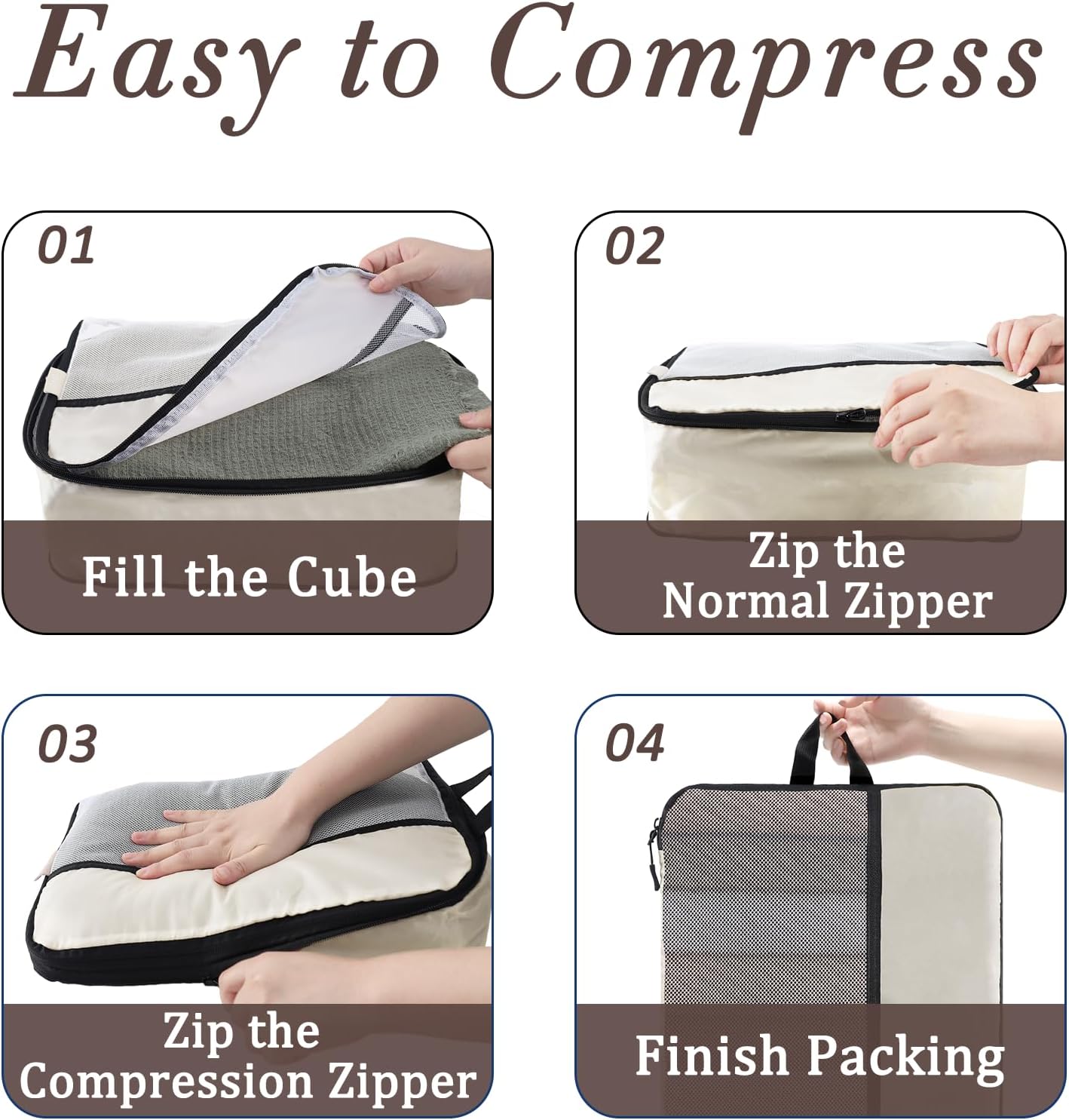 Easy to Compress

01

Fill the Cube

02

Zip the Normal Zipper

03

Zip the Compression Zipper

04

Finish Packing