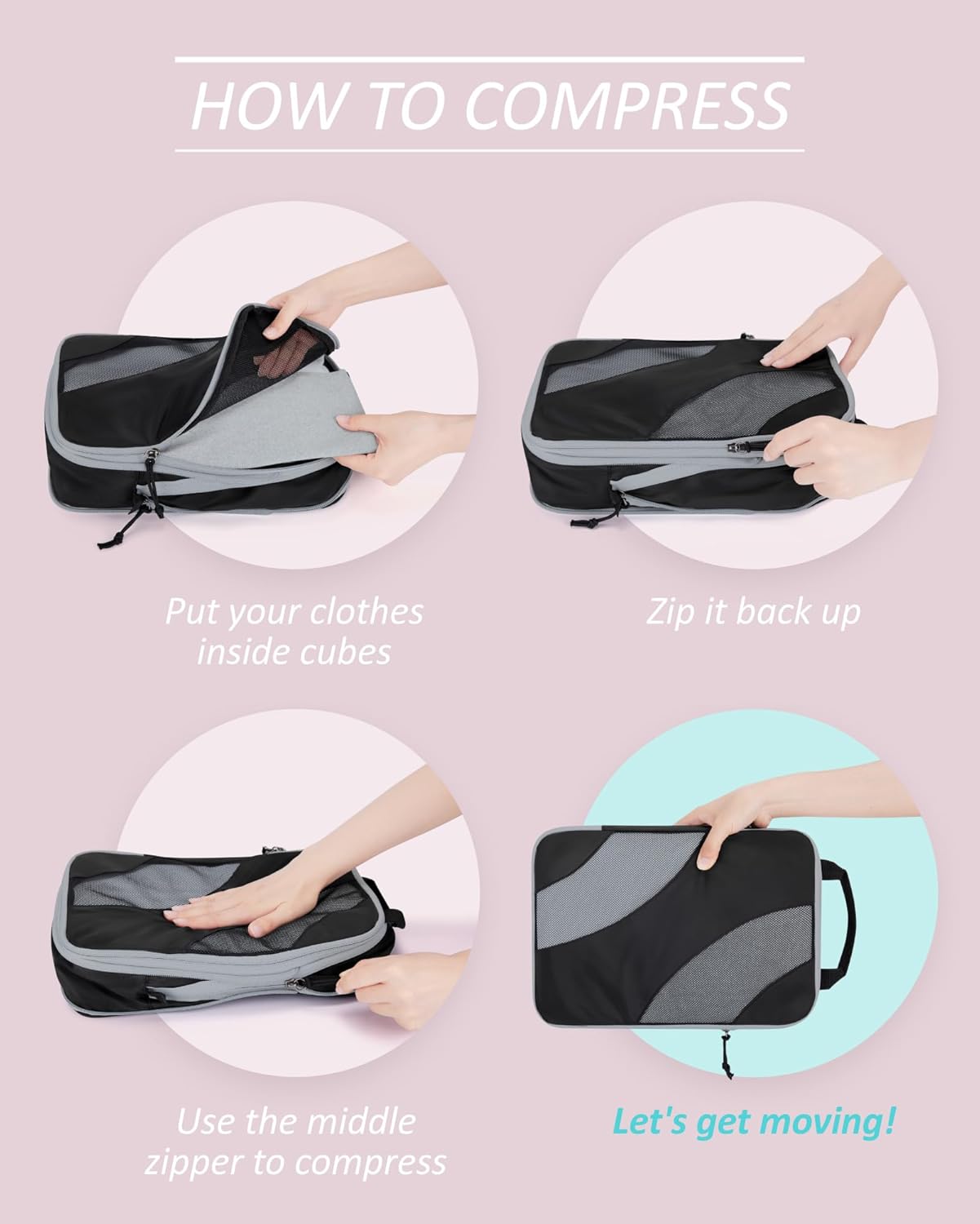 HOW TO COMPRESS

Put your clothes inside cubes

Zip it back up

Use the middle zipper to compress

Let's get moving!