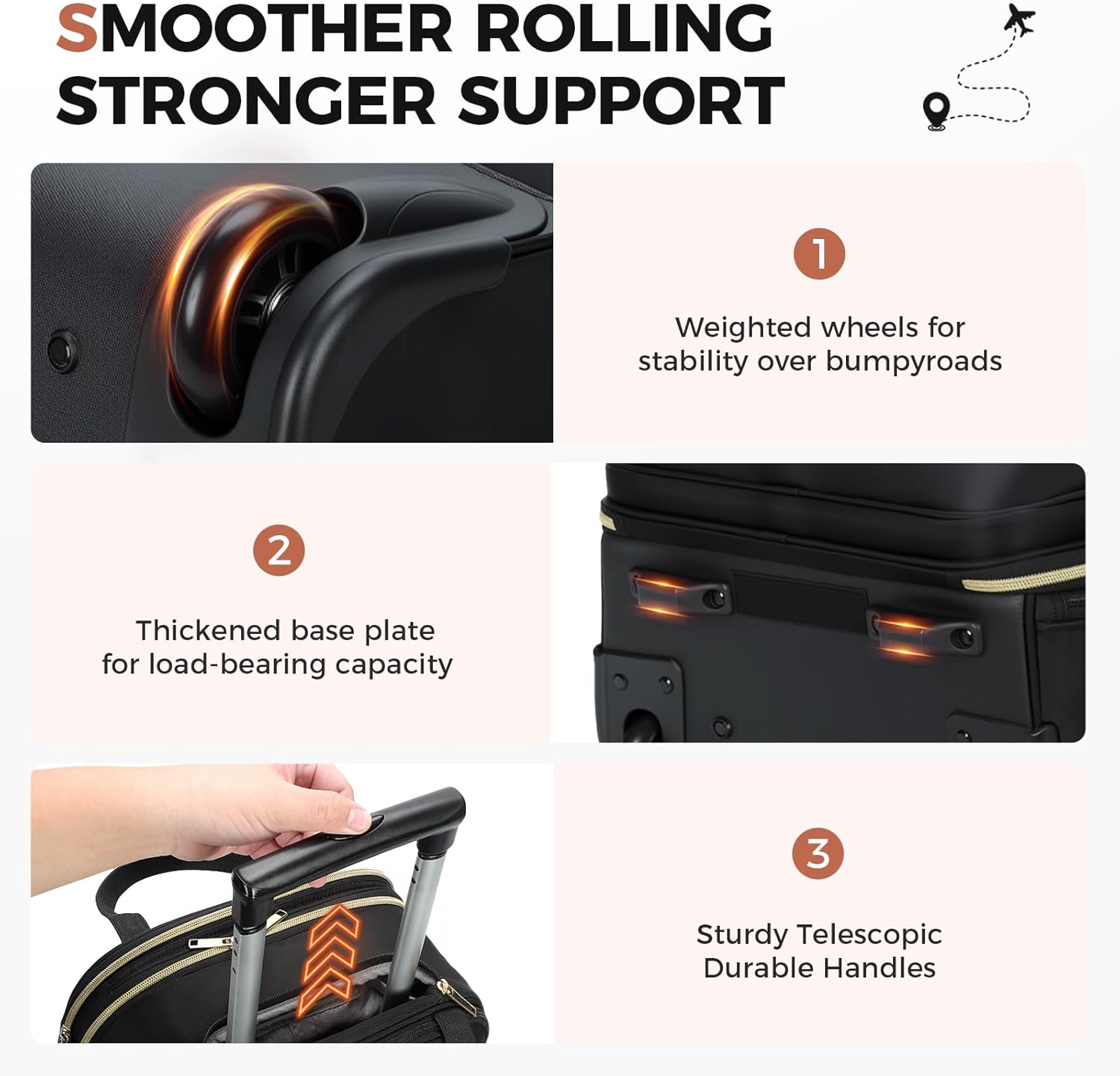 SMOOTHER ROLLING
STRONGER SUPPORT

1

Weighted wheels for stability over bumpyroads

2

Thickened base plate for load-bearing capacity

3

Sturdy Telescopic Durable Handles