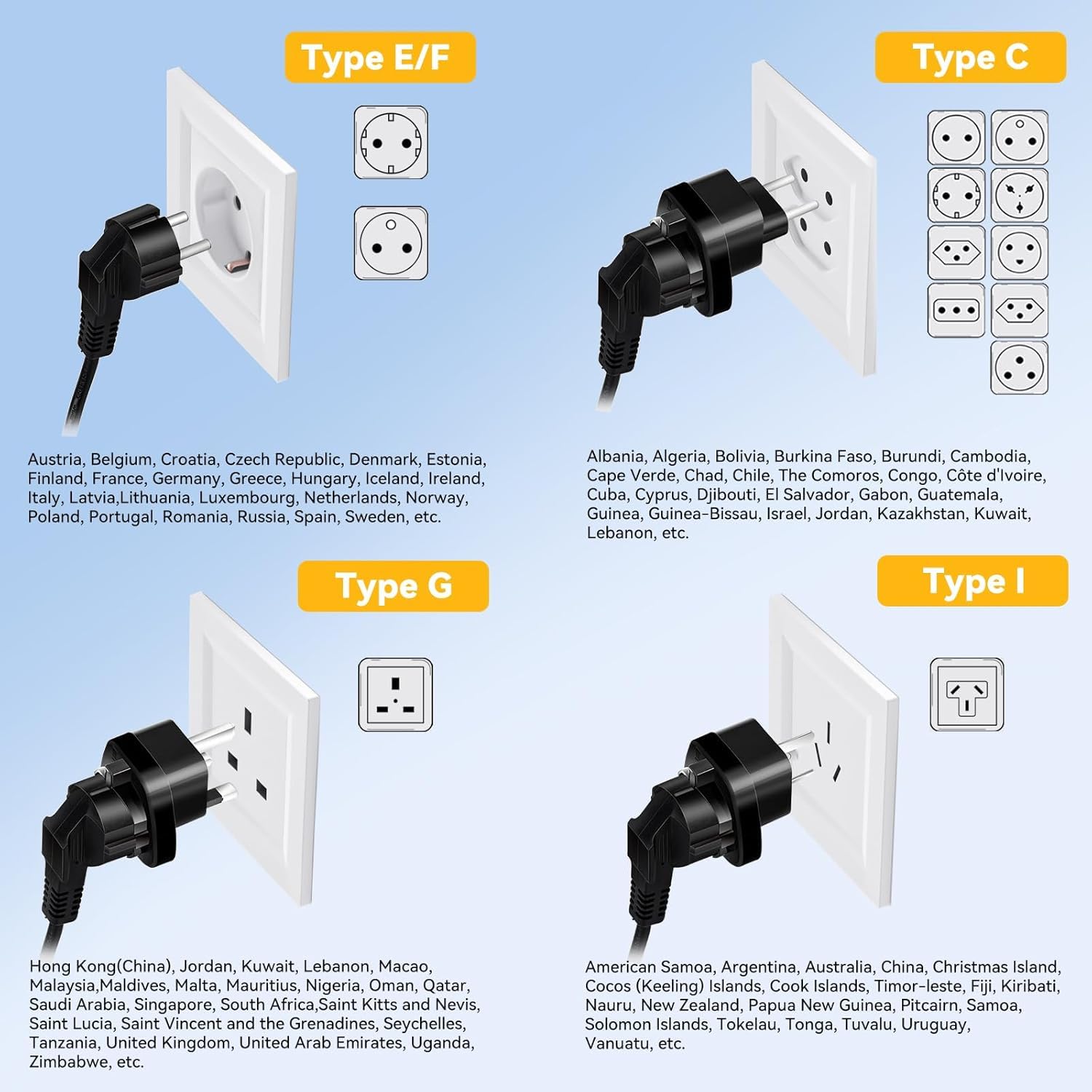 Type E/F

Austria, Belgium, Croatia, Czech Republic, Denmark, Estonia, Finland, France, Germany, Greece, Hungary, Iceland, Ireland, Italy, Latvia,Lithuania, Luxembourg, Netherlands, Norway, Poland, Portugal, Romania, Russia, Spain, Sweden, etc.

Type C

Albania, Algeria, Bolivia, Burkina Faso, Burundi, Cambodia, Cape Verde, Chad, Chile, The Comoros, Congo, Côte d'Ivoire, Cuba, Cyprus, Djibouti, El Salvador, Gabon, Guatemala, Guinea, Guinea-Bissau, Israel, Jordan, Kazakhstan, Kuwait, Lebanon, etc.

Type G

Hong Kong(China), Jordan, Kuwait, Lebanon, Macao, Malaysia,Maldives, Malta, Mauritius, Nigeria, Oman, Qatar, Saudi Arabia, Singapore, South Africa,Saint Kitts and Nevis, Saint Lucia, Saint Vincent and the Grenadines, Seychelles, Tanzania, United Kingdom, United Arab Emirates, Uganda, Zimbabwe, etc.

Type I

American Samoa, Argentina, Australia, China, Christmas Island, Cocos (Keeling) Islands, Cook Islands, Timor-leste, Fiji, Kiribati, Nauru, New Zealand, Papua New Guinea, Pitcairn, Samoa, Solomon Islands, Tokelau, Tonga, Tuvalu, Uruguay, Vanuatu, etc.