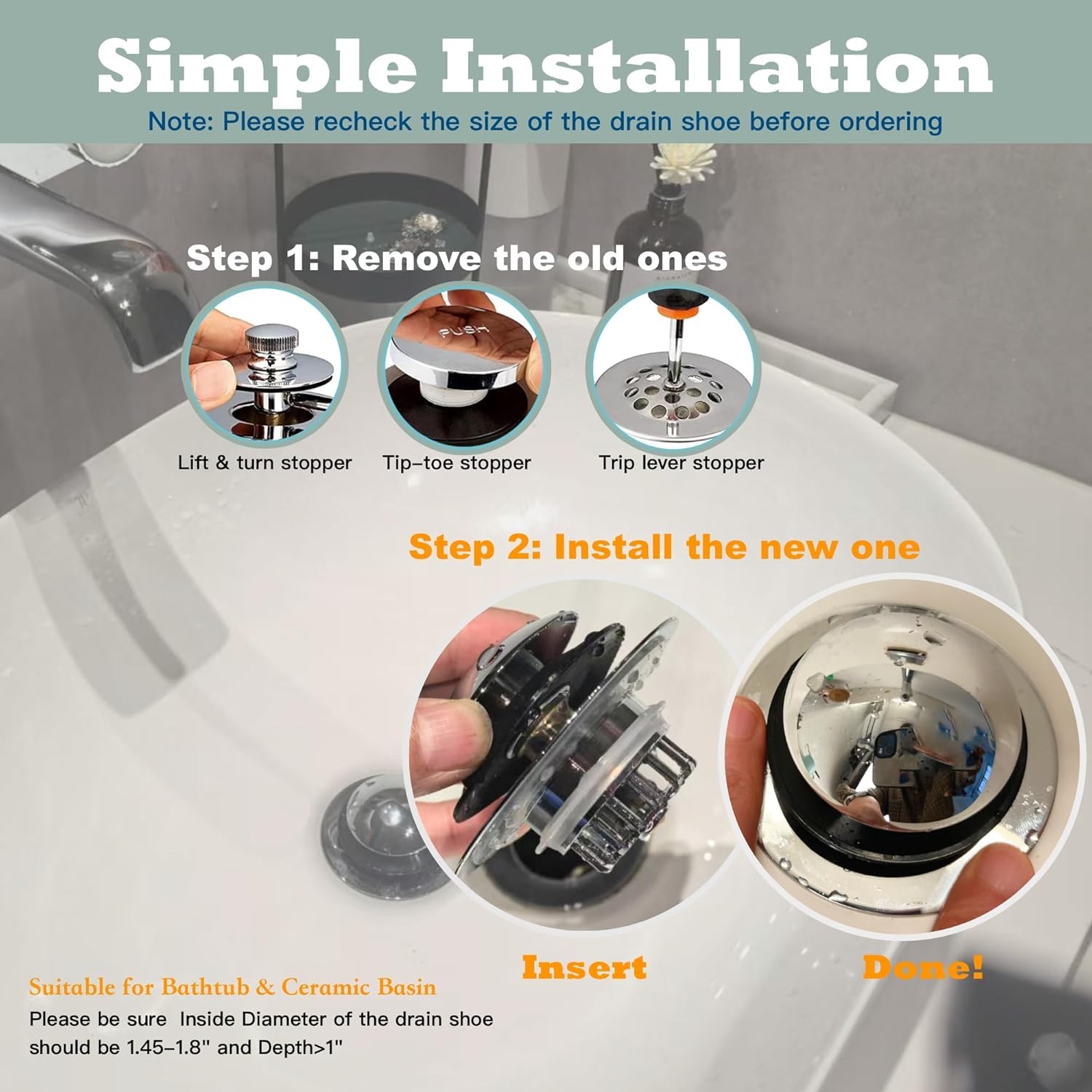 Simple Installation

Note: Please recheck the size of the drain shoe before ordering

Step 1: Remove the old ones

PUSH

Lift & turn stopper

Tip–toe stopper

Trip lever stopper

Step 2: Install the new one

Insert

Done!

Suitable for Bathtub & Ceramic Basin

Please be sure Inside Diameter of the drain shoe should be 1.45–1.8" and Depth>1"