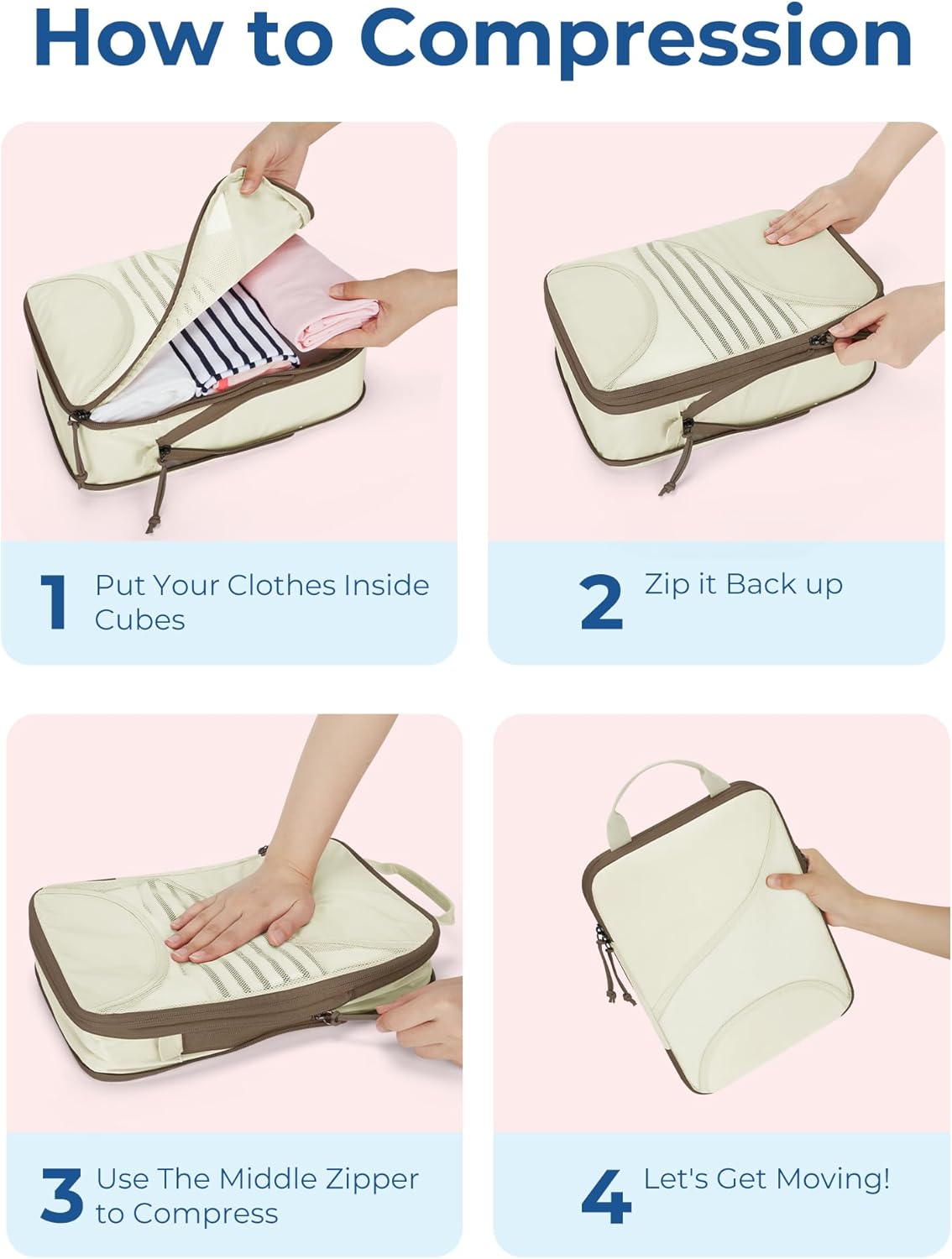 How to Compression

1 Put Your Clothes Inside Cubes

2 Zip it Back up

3 Use The Middle Zipper to Compress

4 Let's Get Moving!