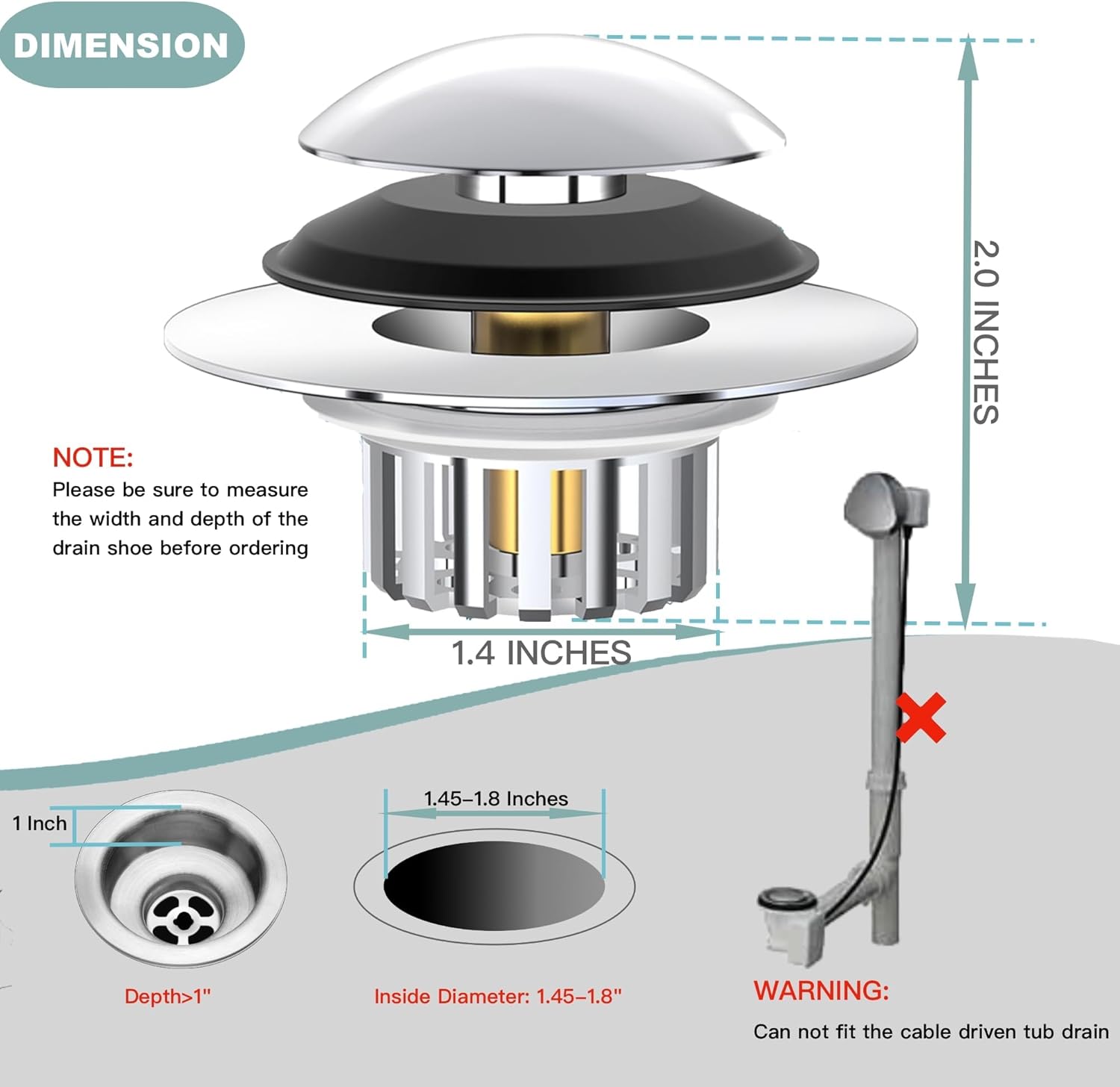 DIMENSION

2.0 INCHES

NOTE:
Please be sure to measure the width and depth of the drain shoe before ordering

1.4 INCHES

1 Inch

1.45–1.8 Inches

Depth>1"

Inside Diameter: 1.45–1.8"

WARNING:
Can not fit the cable driven tub drain