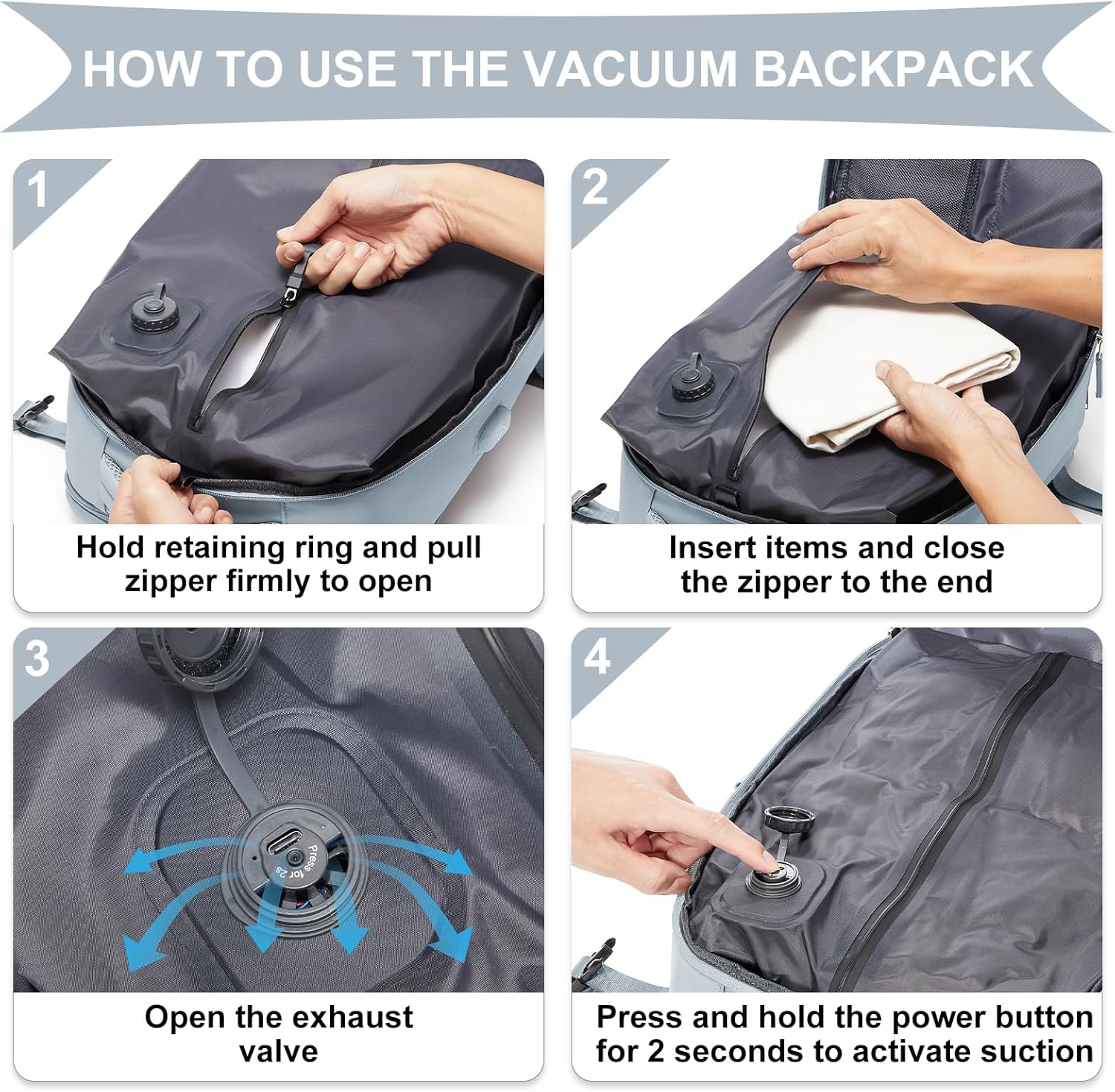 HOW TO USE THE VACUUM BACKPACK

1

Hold retaining ring and pull zipper firmly to open

2

Insert items and close the zipper to the end

3

Press for 2s

Open the exhaust valve

4

Press and hold the power button for 2 seconds to activate suction