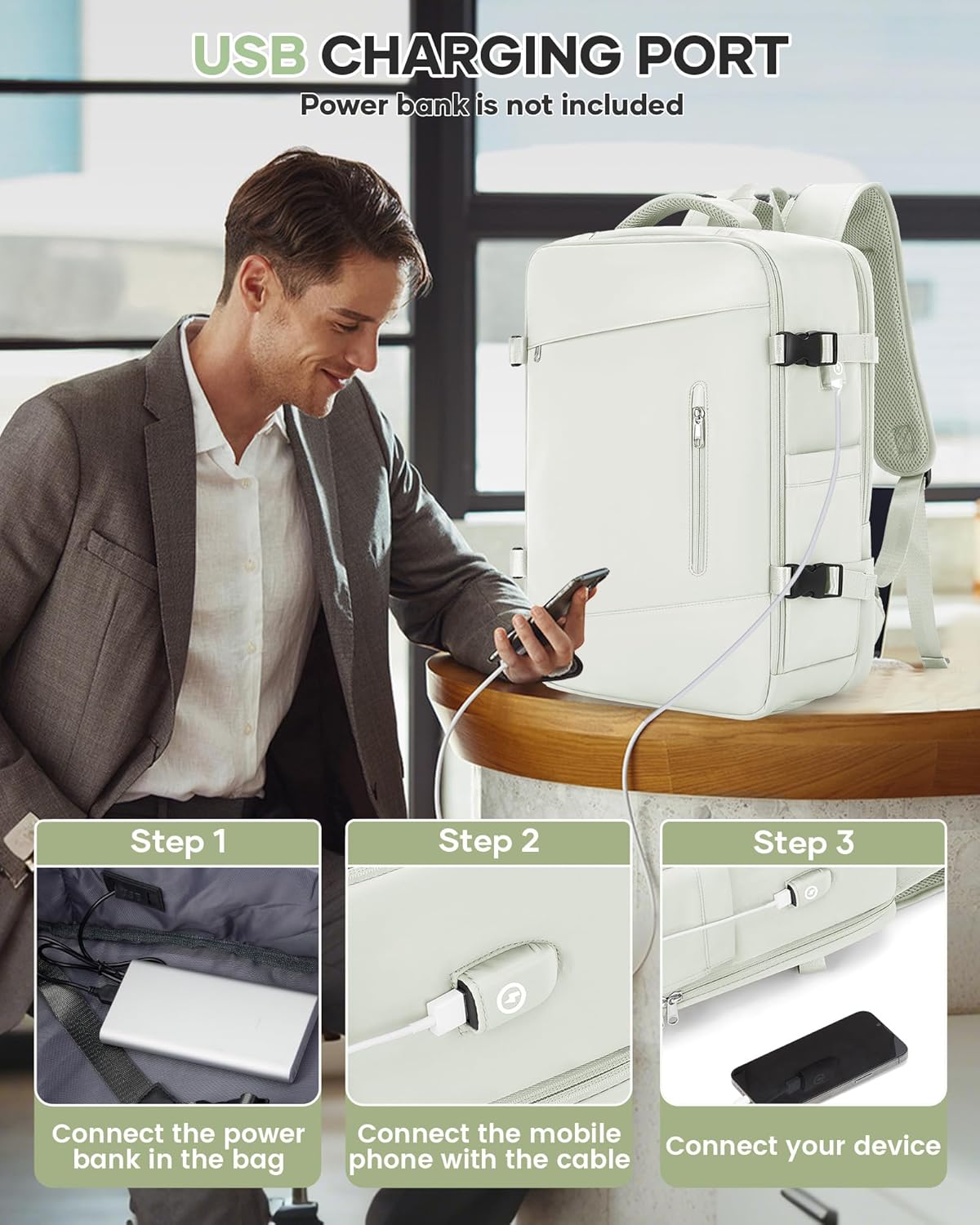 USB CHARGING PORT
Power bank is not included

Step 1
Connect the power bank in the bag

Step 2
Connect the mobile phone with the cable

Step 3
Connect your device