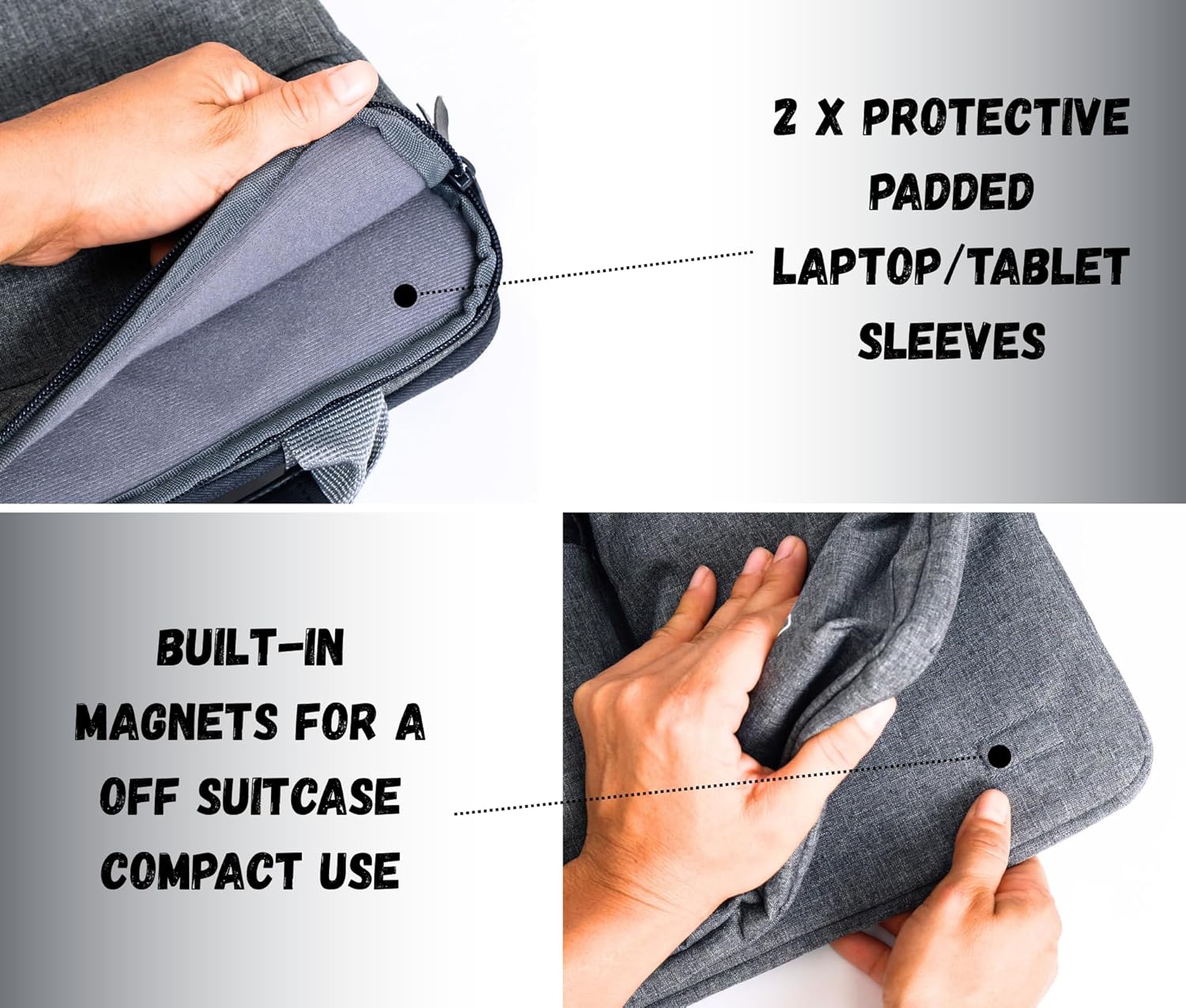 2 X PROTECTIVE PADDED LAPTOP/TABLET SLEEVES

BUILT-IN MAGNETS FOR A OFF SUITCASE COMPACT USE